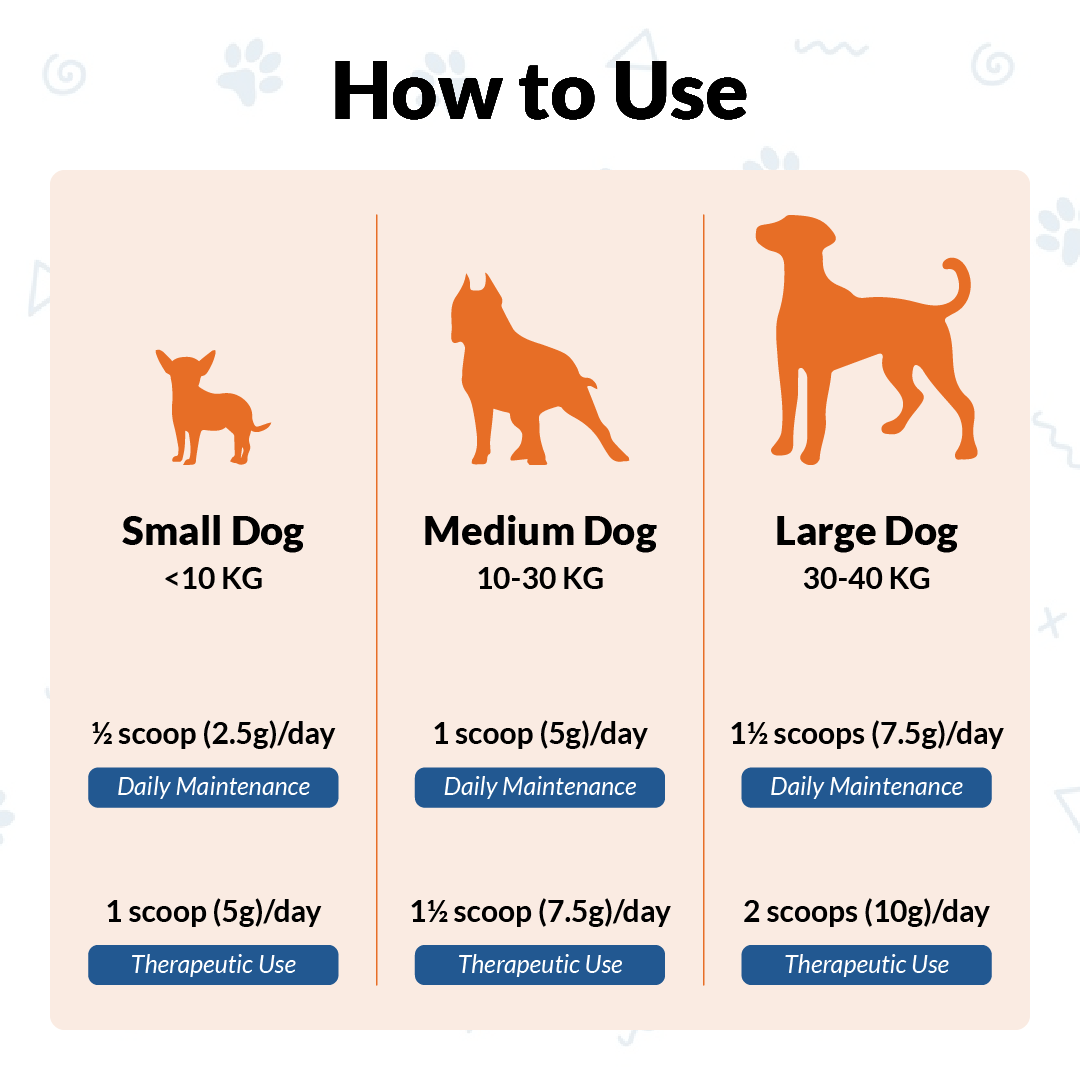 How to Use

Small Dog
<10 KG

½ scoop (2.5g)/day
Daily Maintenance

1 scoop (5g)/day
Therapeutic Use

Medium Dog
10-30 KG

1 scoop (5g)/day
Daily Maintenance

1½ scoop (7.5g)/day
Therapeutic Use

Large Dog
30-40 KG

1½ scoops (7.5g)/day
Daily Maintenance

2 scoops (10g)/day
Therapeutic Use